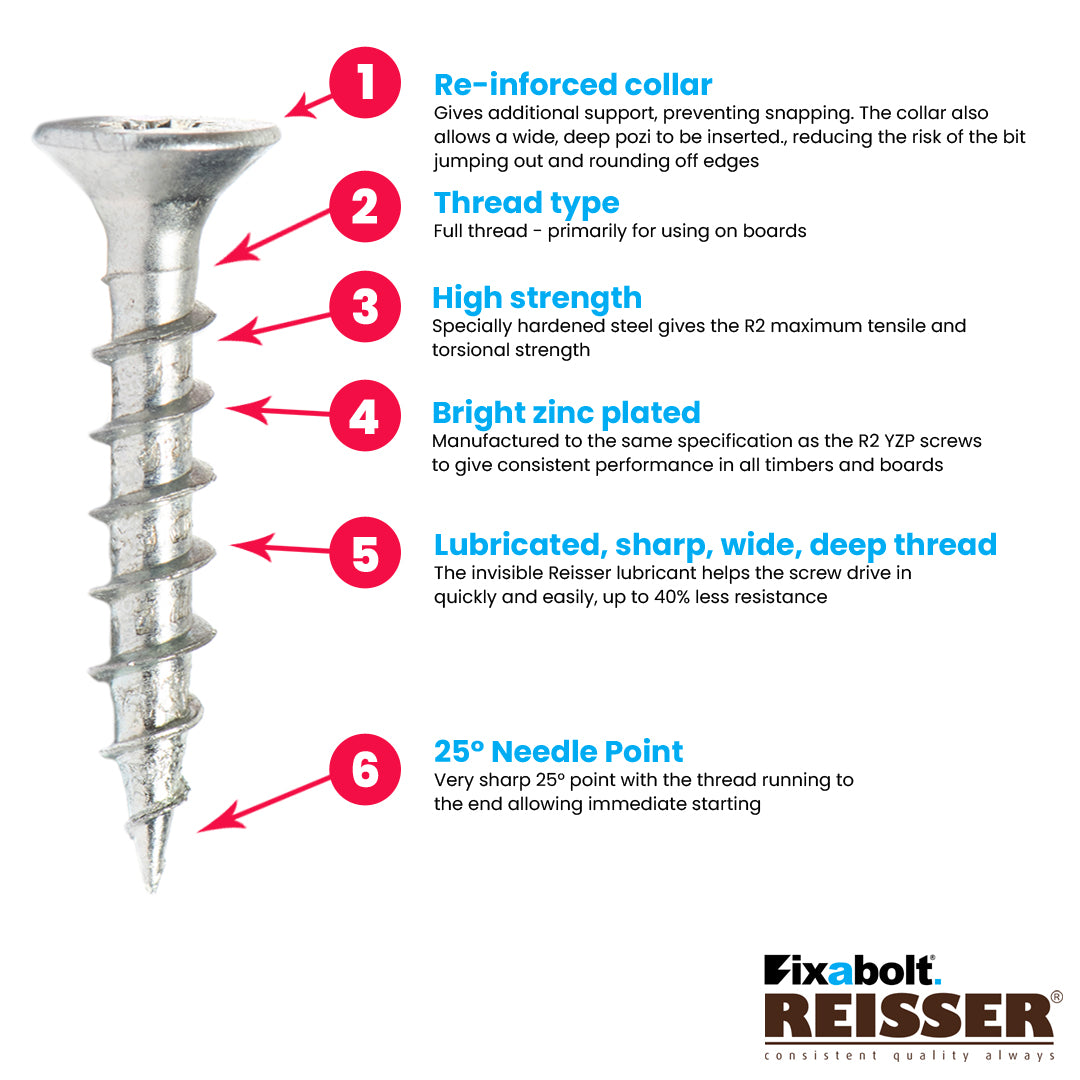 1
Re-inforced collar
Gives additional support, preventing snapping. The collar also allows a wide, deep pozi to be inserted., reducing the risk of the bit jumping out and rounding off edges

2
Thread type
Full thread - primarily for using on boards

3
High strength
Specially hardened steel gives the R2 maximum tensile and torsional strength

4
Bright zinc plated
Manufactured to the same specification as the R2 YZP screws to give consistent performance in all timbers and boards

5
Lubricated, sharp, wide, deep thread
The invisible Reisser lubricant helps the screw drive in quickly and easily, up to 40% less resistance

6
25° Needle Point
Very sharp 25° point with the thread running to the end allowing immediate starting

Fixabolt.
REISSER®
consistent quality always