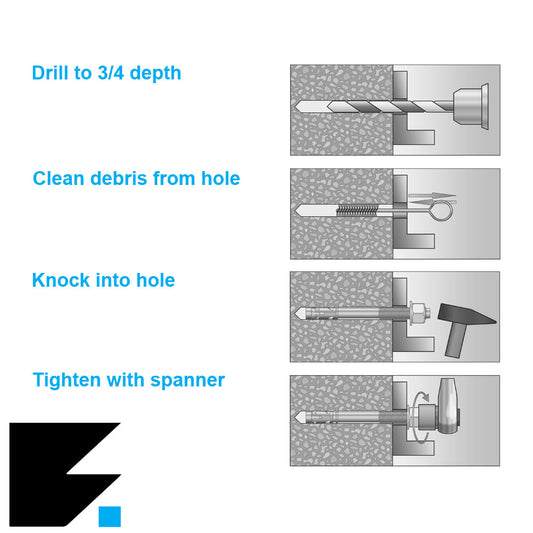 Drill to 3/4 depth

Clean debris from hole

Knock into hole

Tighten with spanner